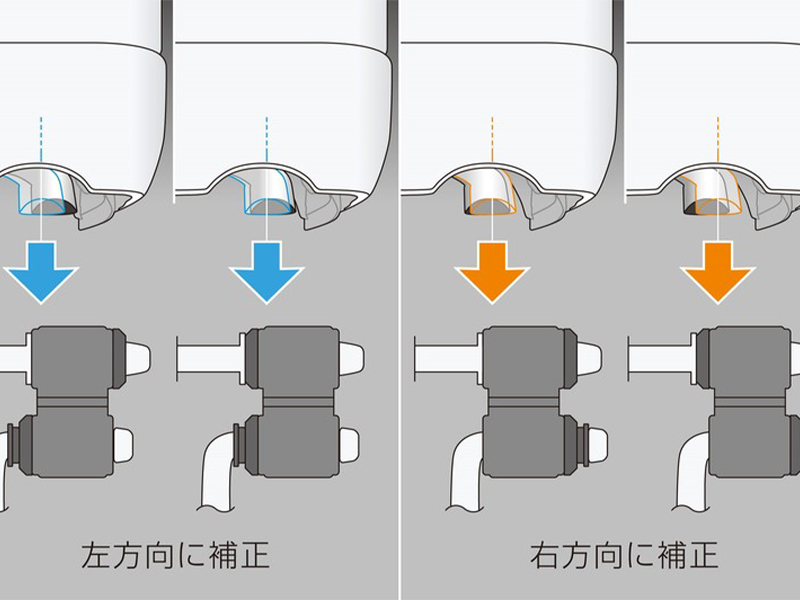 左方向に補正

右方向に補正